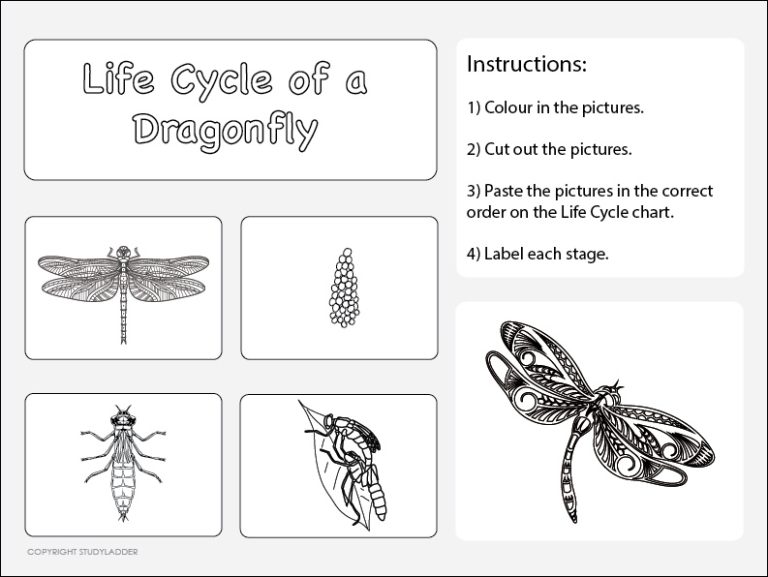 Life Cycle of a Dragonfly

Instructions:

1) Colour in the pictures.

2) Cut out the pictures.

3) Paste the pictures in the correct order on the Life Cycle chart.

4) Label each stage.

COPYRIGHT STUDYLADDER